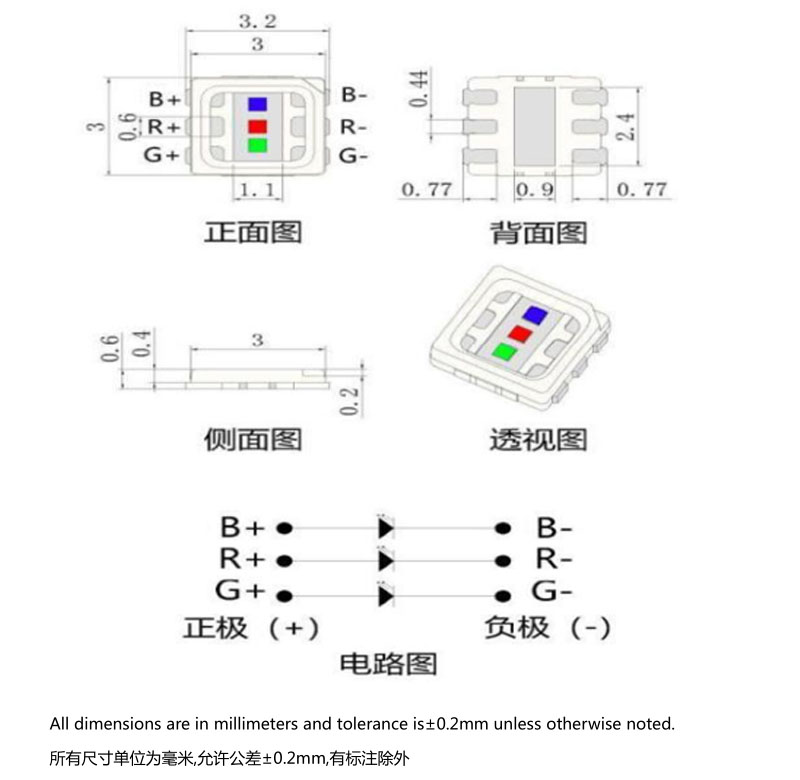 3.2
3
3
0.6
B+
R+
G+
B-
R-
G-
1.1
正面图

0.44
2.4
0.77
0.9
0.77
背面图

0.6
0.4
3
0.2
侧面图

透视图

B+
R+
G+
B-
R-
G-
正极（+）
负极（-）
电路图

All dimensions are in millimeters and tolerance is±0.2mm unless otherwise noted.
所有尺寸单位为毫米,允许公差±0.2mm,有标注除外